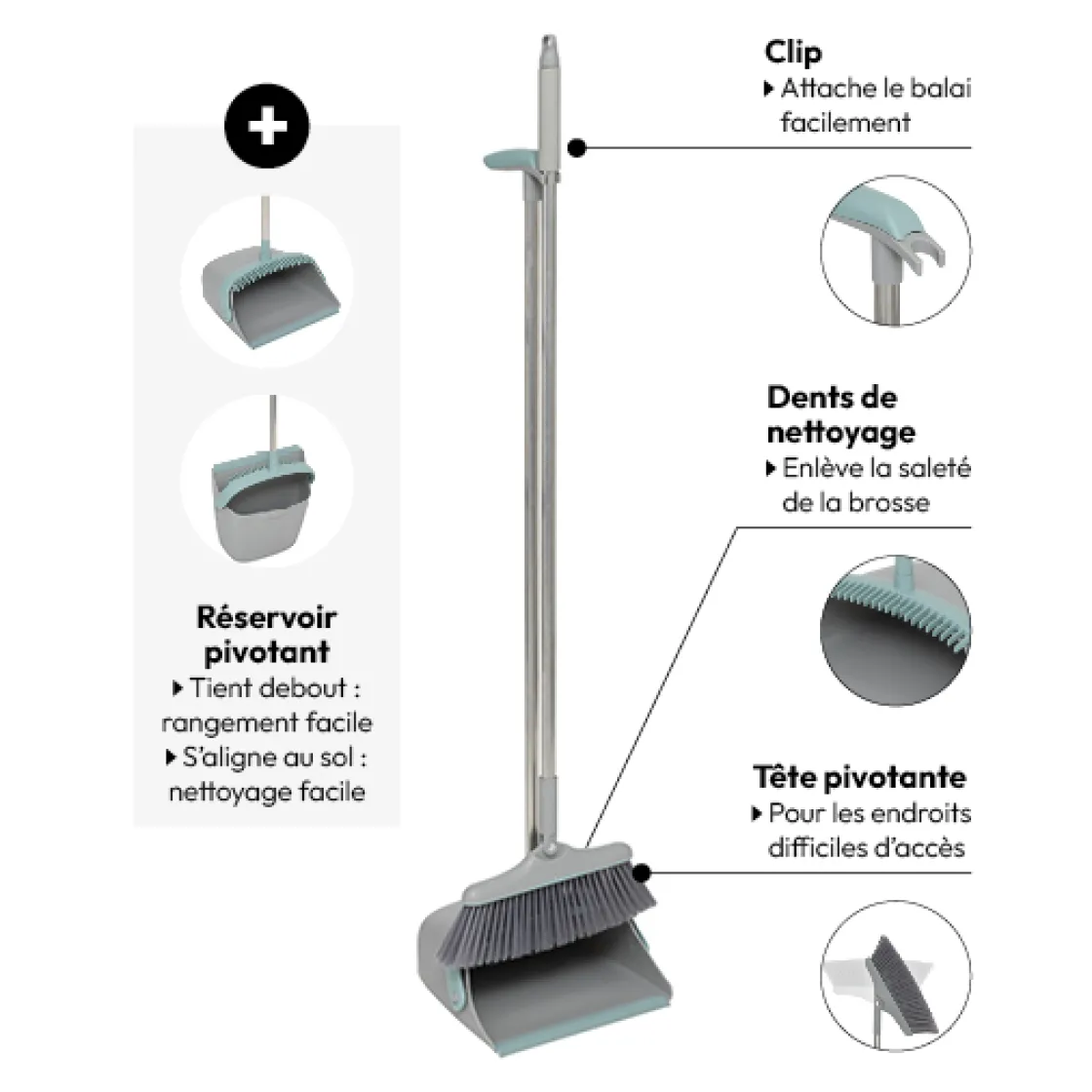 +

Réservoir pivotant
▸ Tient debout : rangement facile
▸ S'aligne au sol : nettoyage facile

Clip
▸ Attache le balai facilement

Dents de nettoyage
▸ Enlève la saleté de la brosse

Tête pivotante
▸ Pour les endroits difficiles d'accès