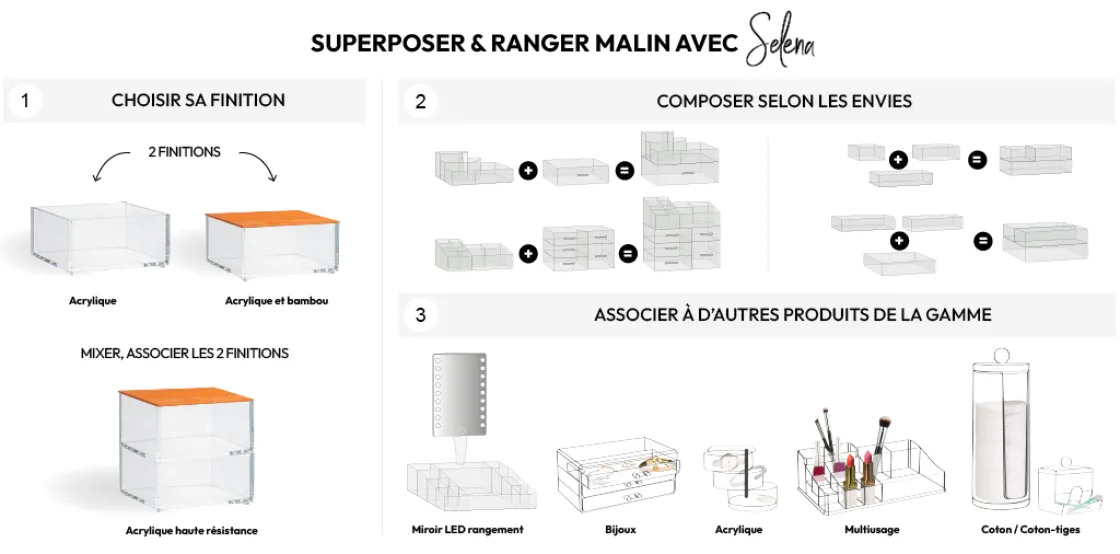 SUPERPOSER & RANGER MALIN AVEC Selena

1 CHOISIR SA FINITION

2 FINITIONS

Acrylique

Acrylique et bambou

MIXER, ASSOCIER LES 2 FINITIONS

Acrylique haute résistance

2 COMPOSER SELON LES ENVIES

3 ASSOCIER À D'AUTRES PRODUITS DE LA GAMME

Miroir LED rangement

Bijoux

Acrylique

Multiusage

Coton / Coton-tiges