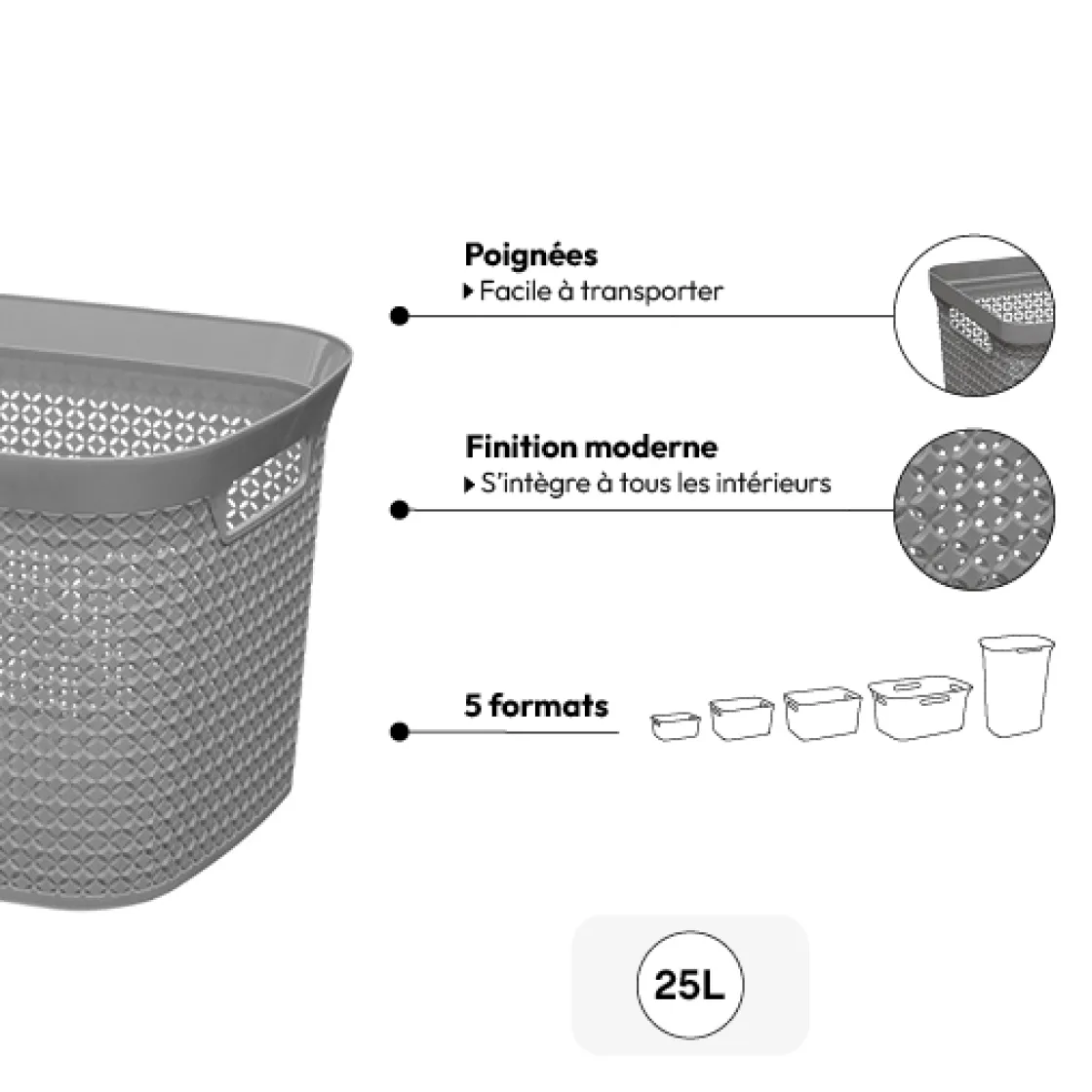 Poignées
▸ Facile à transporter

Finition moderne
▸ S'intègre à tous les intérieurs

5 formats

25L