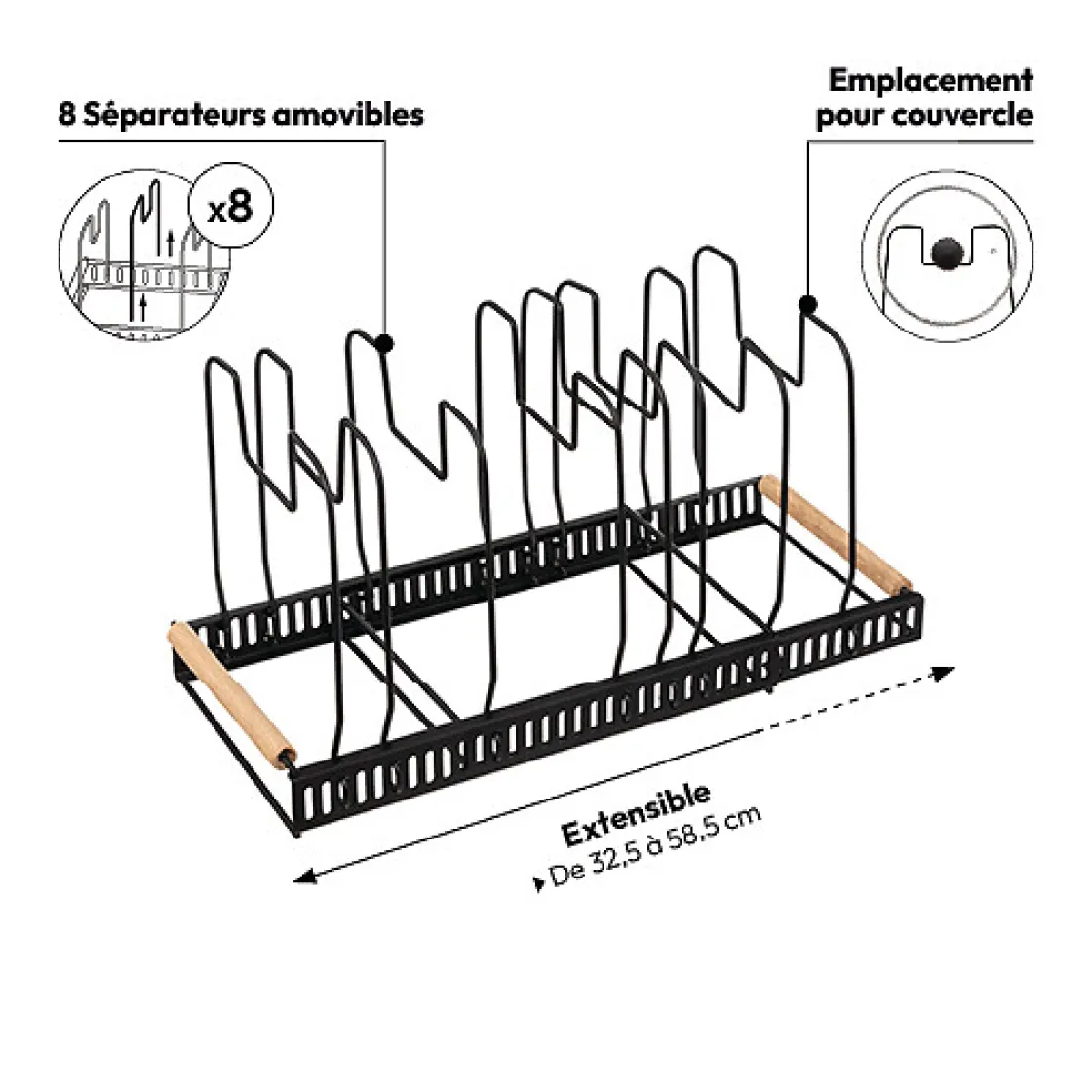 8 Séparateurs amovibles

x8

Emplacement pour couvercle

Extensible

De 32,5 à 58,5 cm