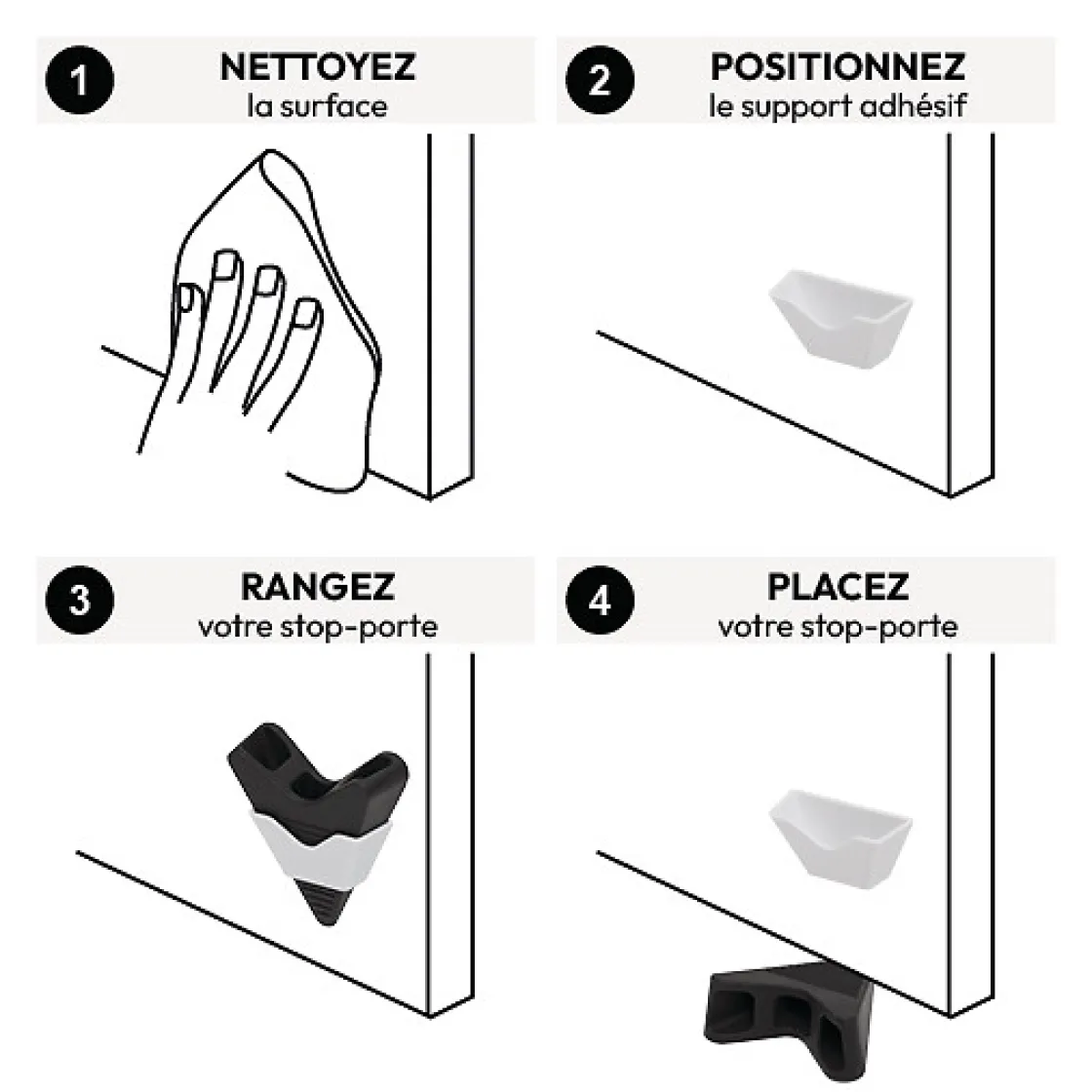 1 NETTOYEZ
la surface

2 POSITIONNEZ
le support adhésif

3 RANGEZ
votre stop-porte

4 PLACEZ
votre stop-porte