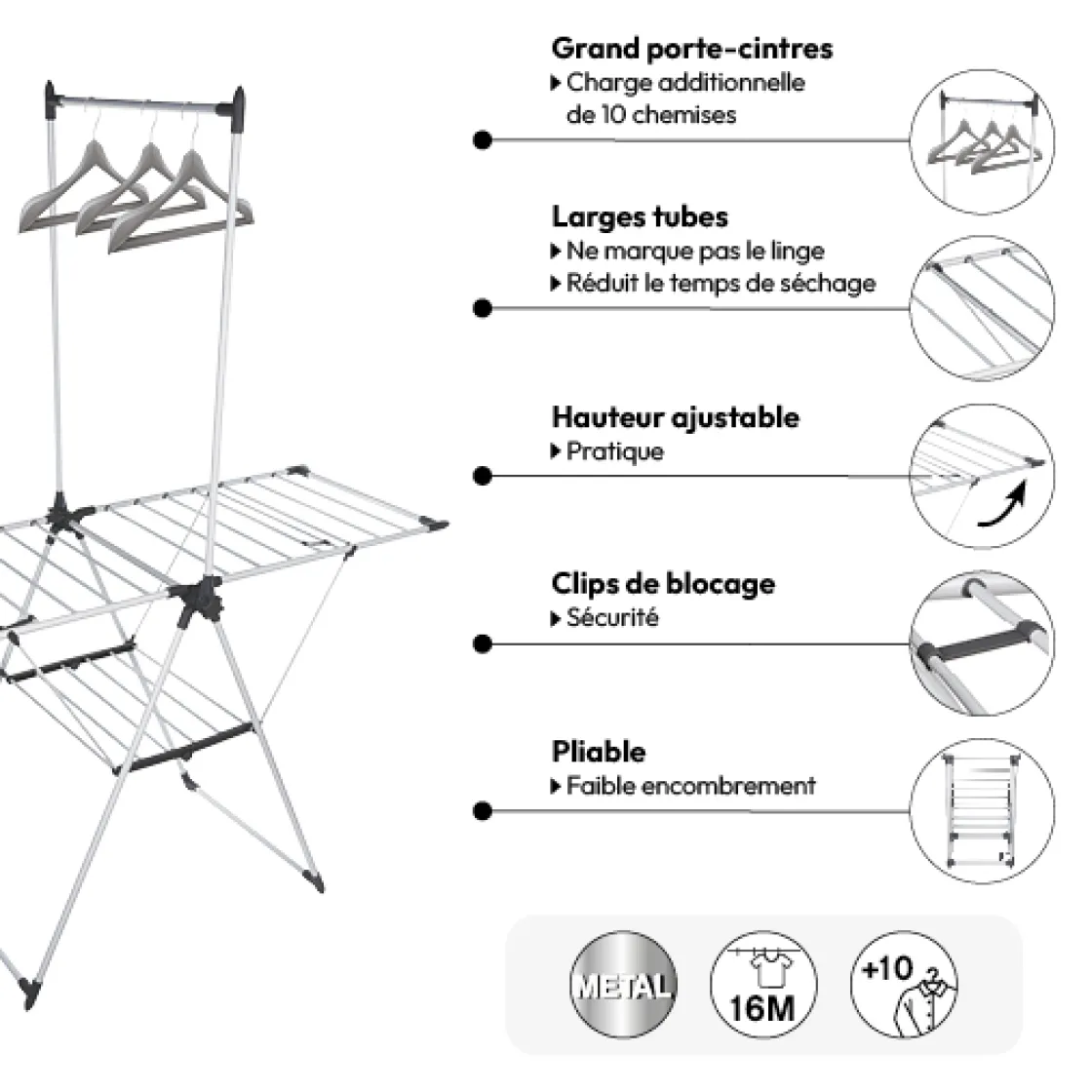 Grand porte-cintres
▸ Charge additionnelle de 10 chemises

Larges tubes
▸ Ne marque pas le linge
▸ Réduit le temps de séchage

Hauteur ajustable
▸ Pratique

Clips de blocage
▸ Sécurité

Pliable
▸ Faible encombrement

METAL

16M

+10