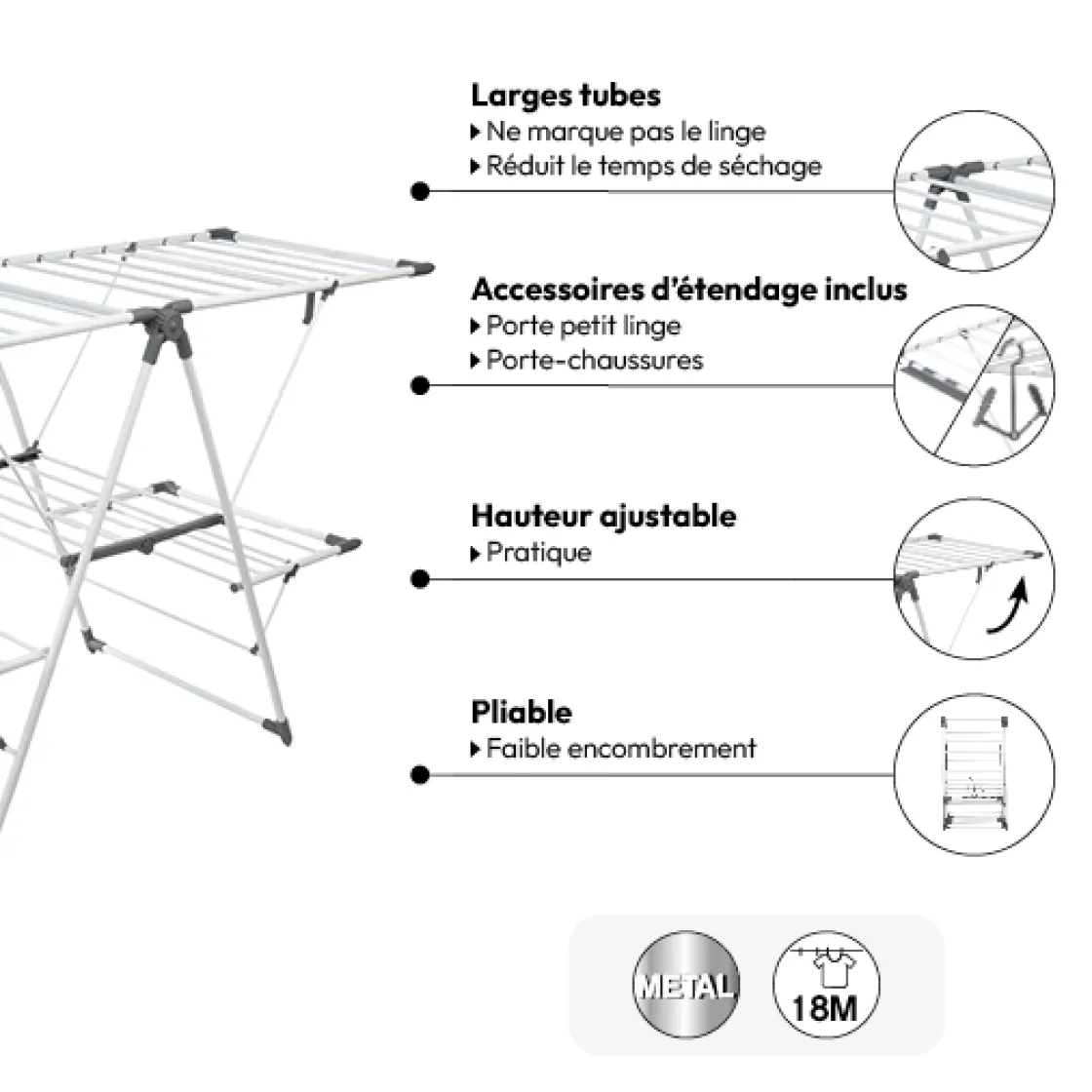 Larges tubes
▸ Ne marque pas le linge
▸ Réduit le temps de séchage

Accessoires d'étendage inclus
▸ Porte petit linge
▸ Porte-chaussures

Hauteur ajustable
▸ Pratique

Pliable
▸ Faible encombrement

METAL

18M